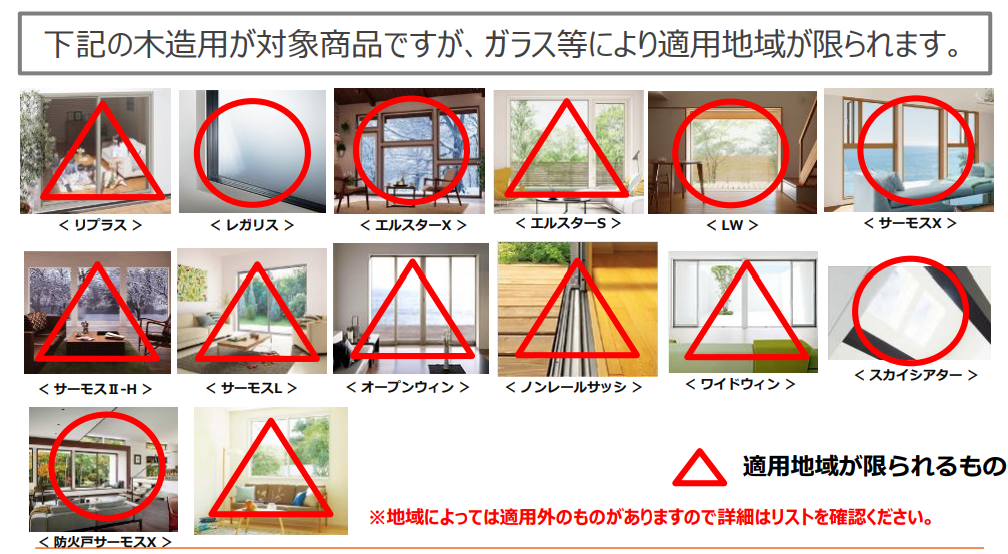 下記の木造用が対象商品ですが、ガラス等により適用地域が限られます。

< リプラス >

< レガリス >

< エルスターX >

< エルスターS >

< LW >

< サーモスX >

< サーモスⅡ-H >

< サーモスL >

< オープンウィン >

< ノンレールサッシ >

< ワイドウィン >

< スカイシアター >

< 防火戸サーモスX >

適用地域が限られるもの

※地域によっては適用外のものがありますので詳細はリストを確認ください。